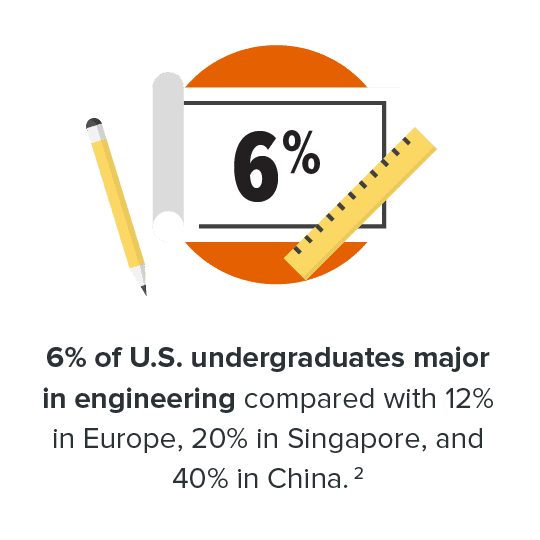 6%

6% of U.S. undergraduates major in engineering compared with 12% in Europe, 20% in Singapore, and 40% in China. ²