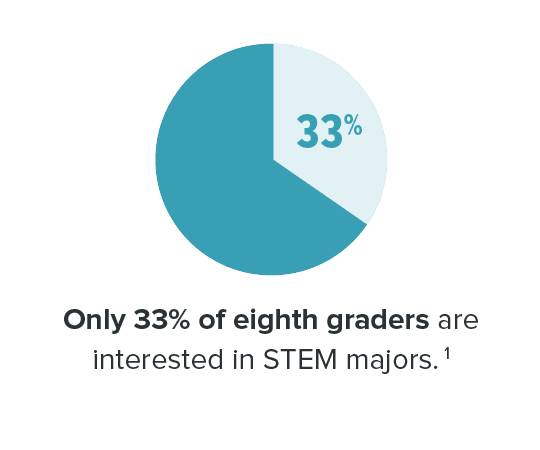 33%

Only 33% of eighth graders are interested in STEM majors.$^1$